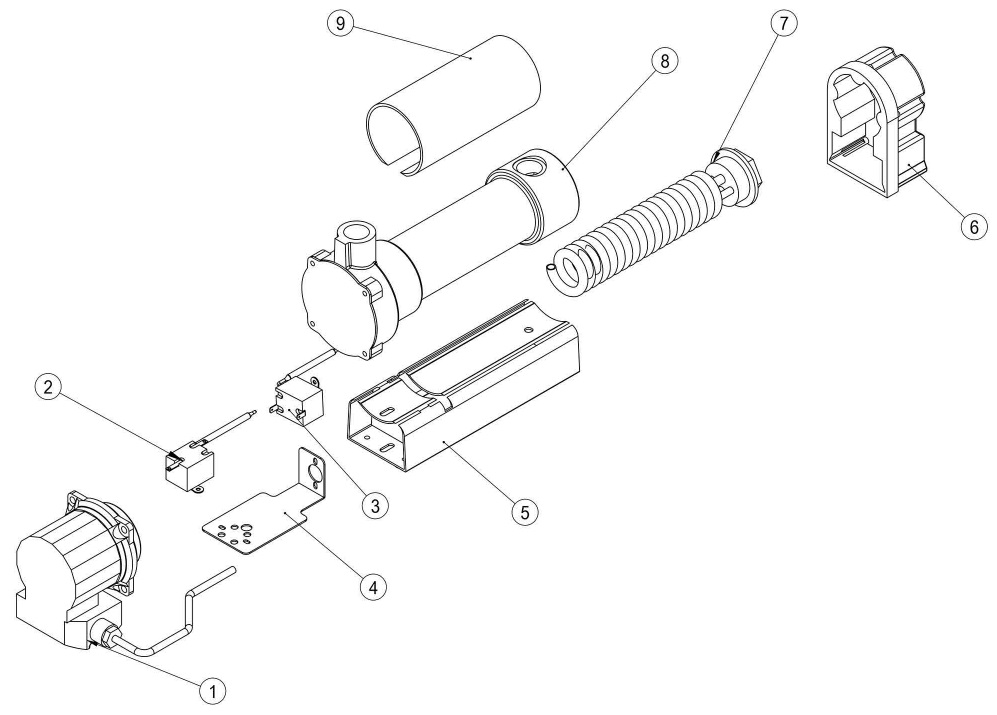 9
8
7
6
2
3
5
4
1